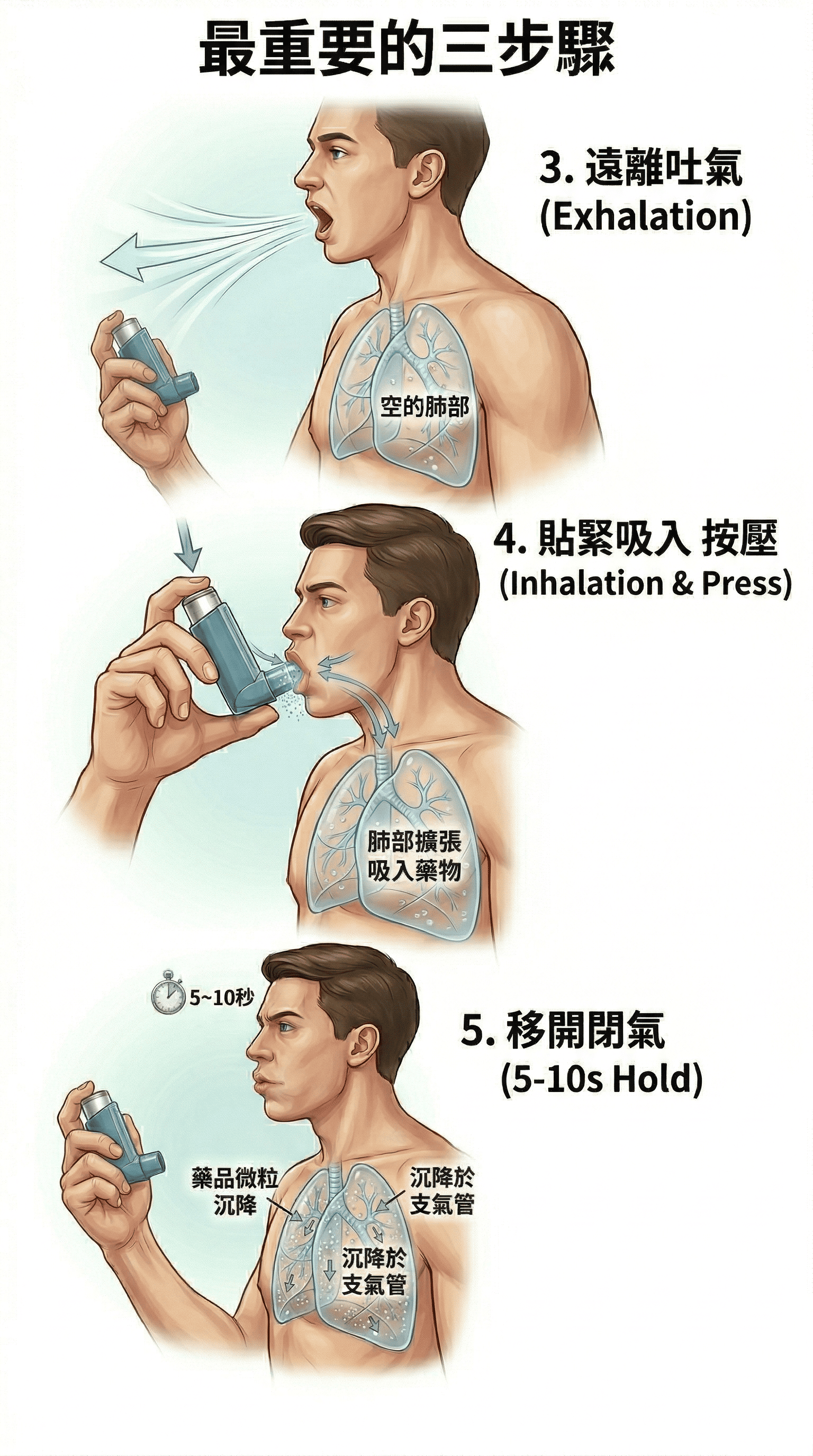 最重要的三步驟

3. 遠離吐氣
(Exhalation)

空的肺部

4. 貼緊吸入 按壓
(Inhalation & Press)

肺部擴張
吸入藥物

5~10秒

5. 移開閉氣
(5-10s Hold)

藥品微粒
沉降

沉降於
支氣管

沉降於
支氣管