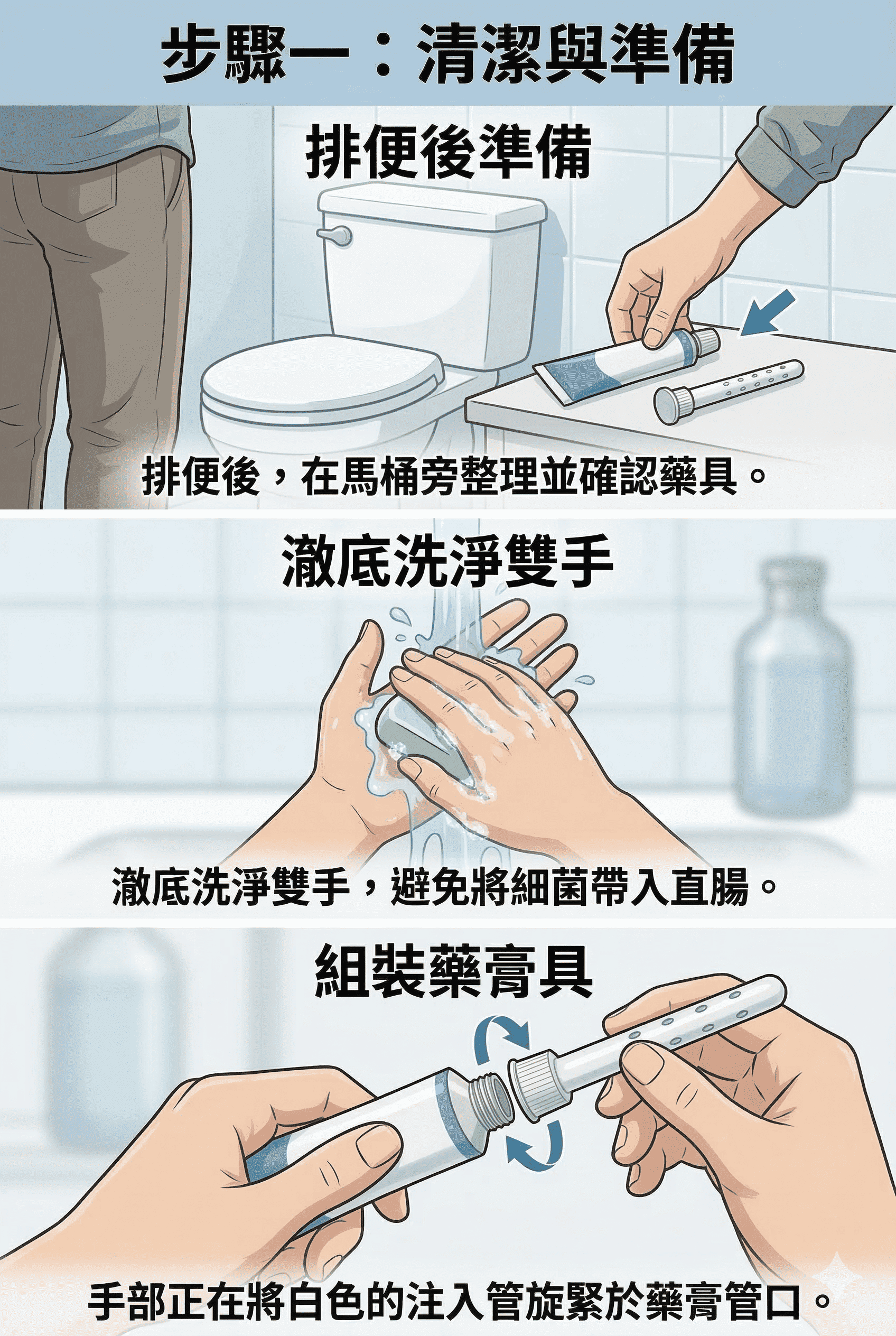 步驟一：清潔與準備

排便後準備

排便後，在馬桶旁整理並確認藥具。

澈底洗淨雙手

澈底洗淨雙手，避免將細菌帶入直腸。

組裝藥膏具

手部正在將白色的注入管旋緊於藥膏管口。