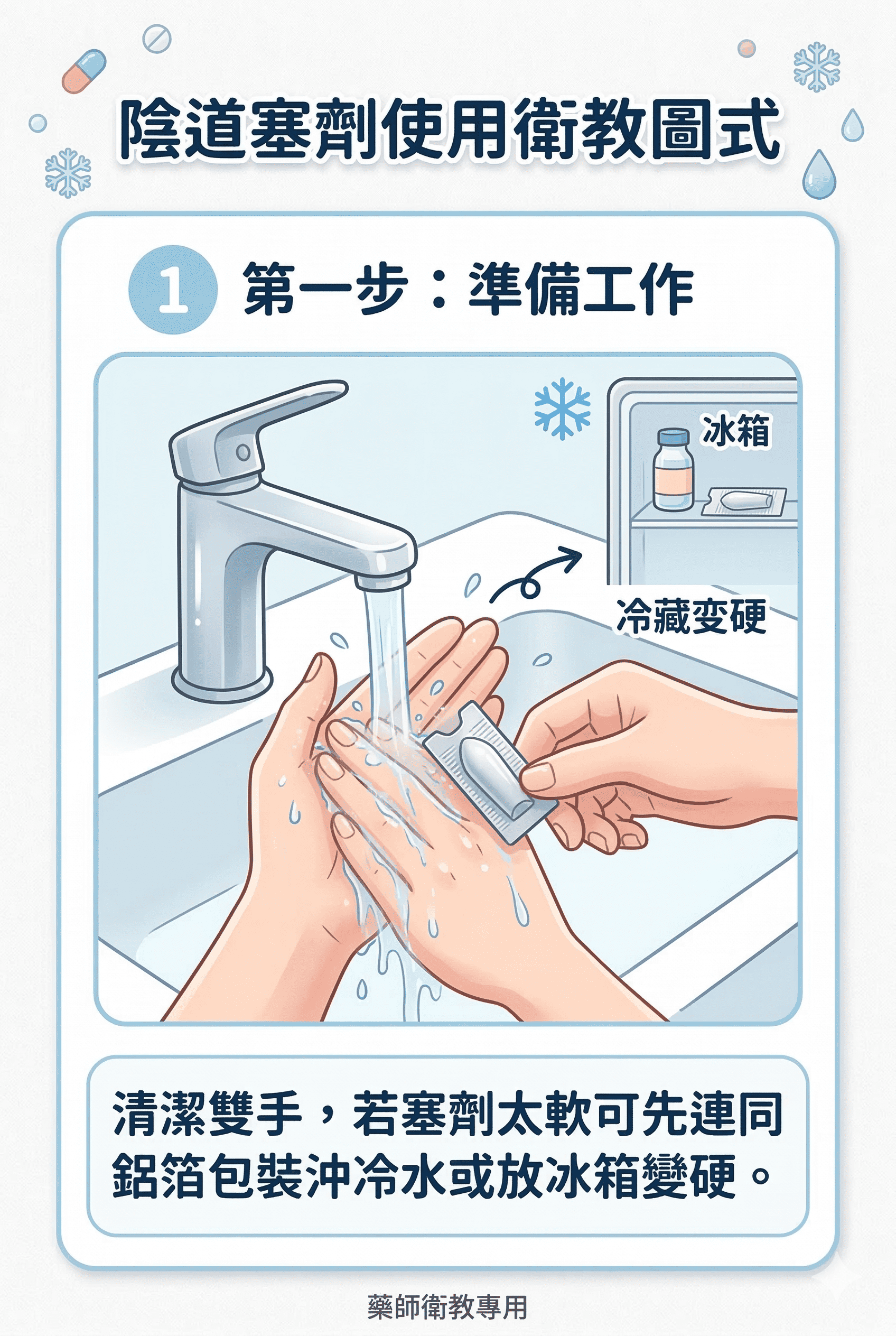 陰道塞劑使用衛教圖式

1 第一步：準備工作

冰箱

冷藏变硬

清潔雙手，若塞劑太軟可先連同鋁箔包裝沖冷水或放冰箱變硬。

藥師衛教專用