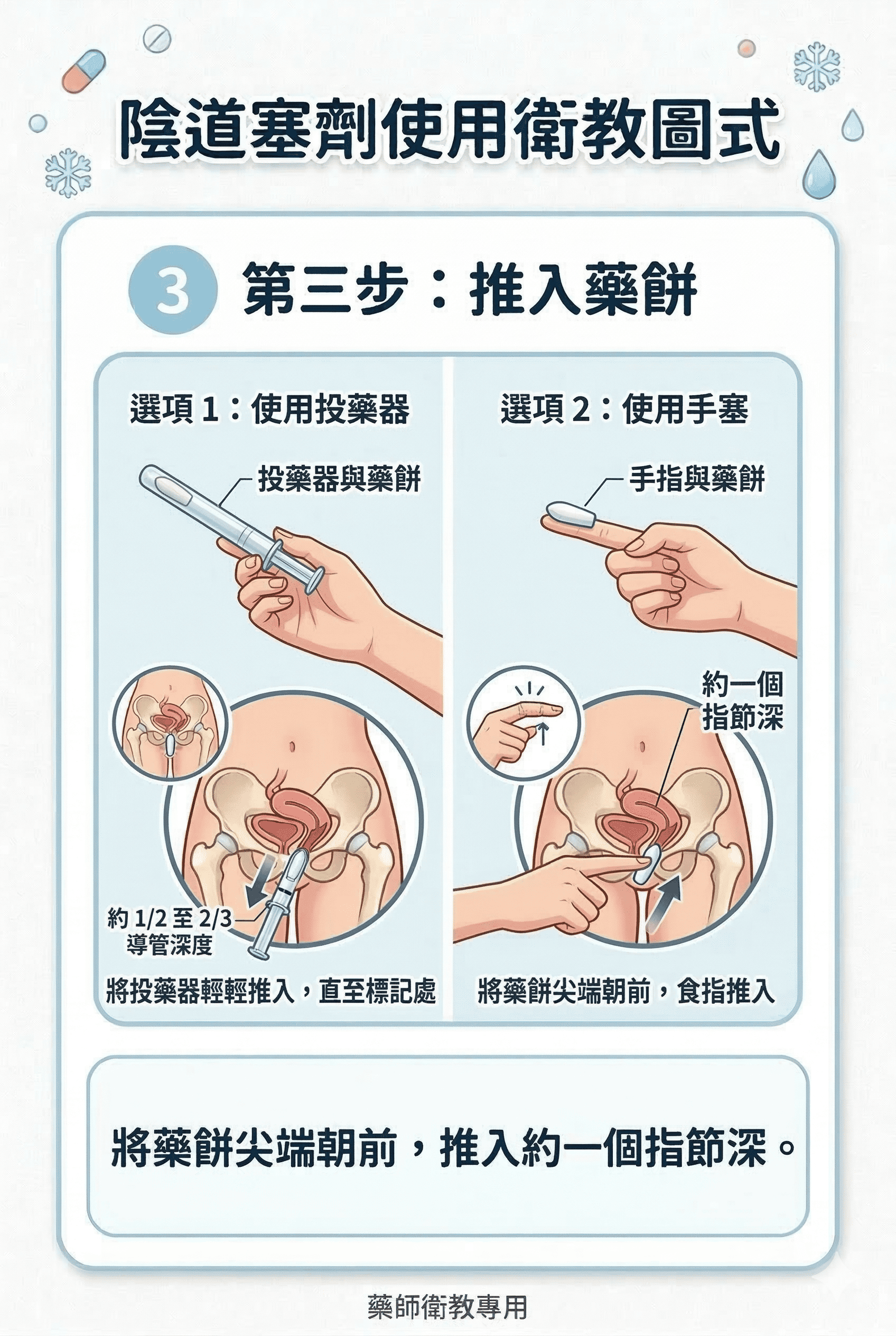 陰道塞劑使用衛教圖式

3 第三步：推入藥餅

選項 1：使用投藥器

投藥器與藥餅

約 1/2 至 2/3 導管深度

將投藥器輕輕推入，直至標記處

選項 2：使用手塞

手指與藥餅

約一個指節深

將藥餅尖端朝前，食指推入

將藥餅尖端朝前，推入約一個指節深。

藥師衛教專用