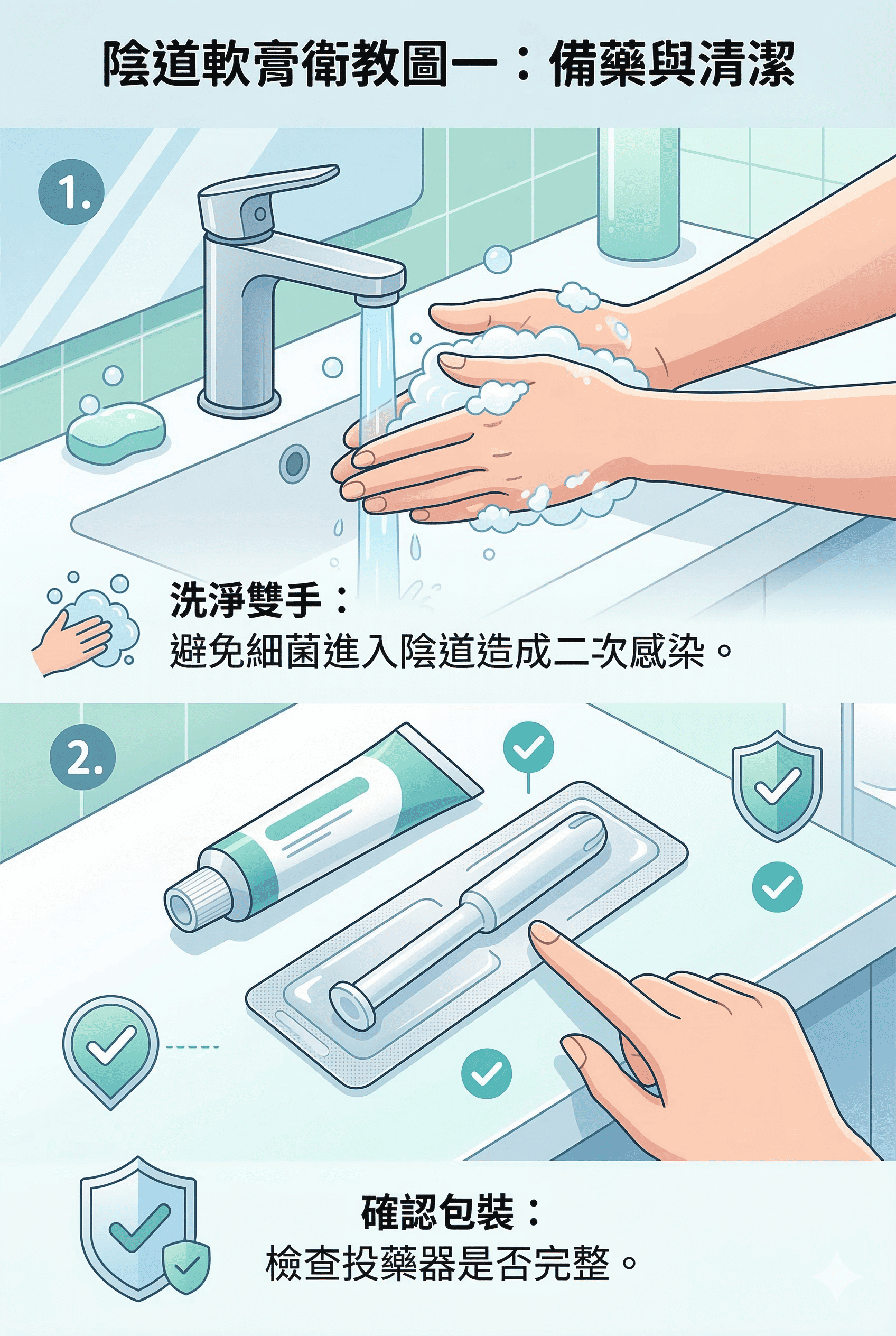 陰道軟膏衛教圖一：備藥與清潔

1.

洗淨雙手：
避免細菌進入陰道造成二次感染。

2.

確認包裝：
檢查投藥器是否完整。