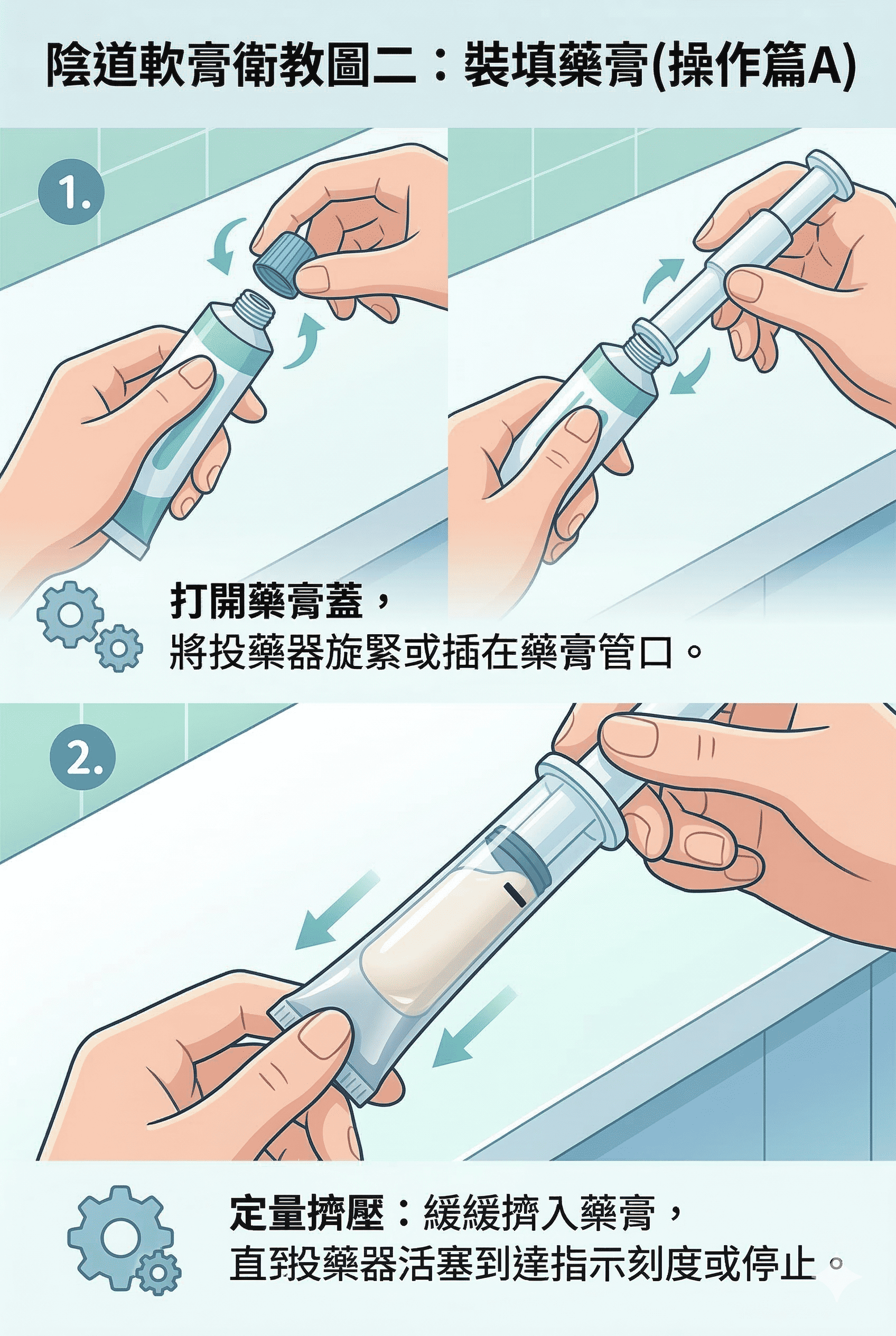 陰道軟膏衛教圖二：裝填藥膏(操作篇A)

1.

打開藥膏蓋，
將投藥器旋緊或插在藥膏管口。

2.

定量擠壓：緩緩擠入藥膏，
直到投藥器活塞到達指示刻度或停止。