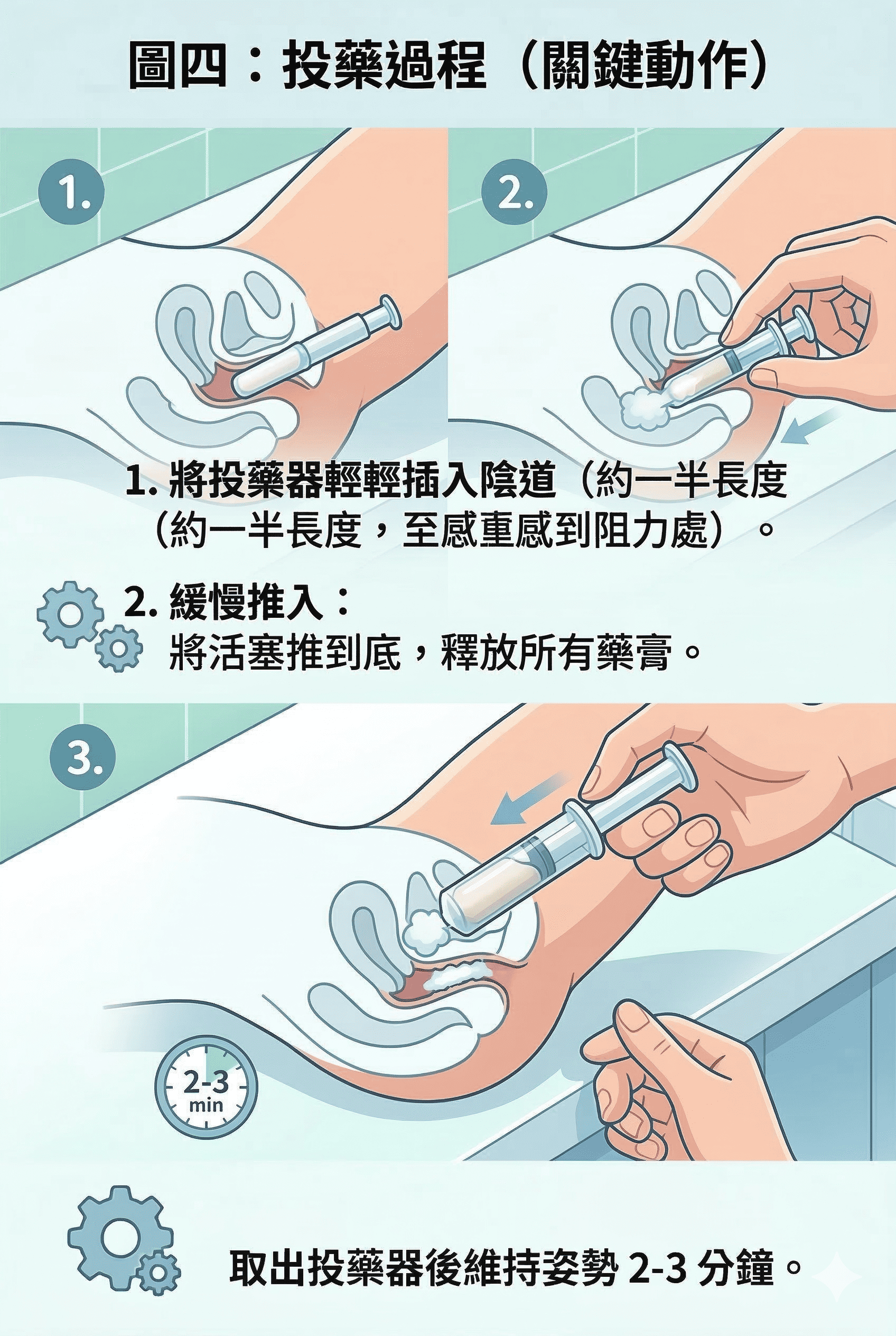 圖四：投藥過程（關鍵動作）

1.

2.

1. 將投藥器輕輕插入陰道（約一半長度（約一半長度，至感重感到阻力處）。

2. 緩慢推入：
將活塞推到底，釋放所有藥膏。

3.

2-3 min

取出投藥器後維持姿勢 2-3 分鐘。